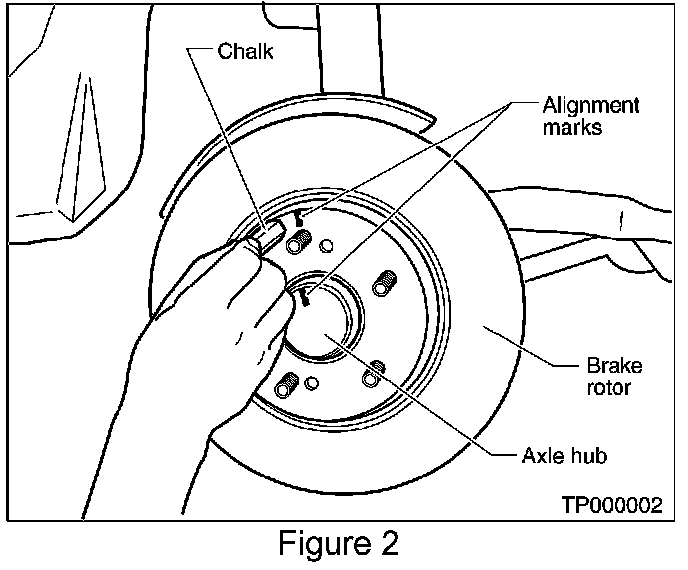 Chalk

Alignment marks

Brake rotor

Axle hub

TP000002

Figure 2