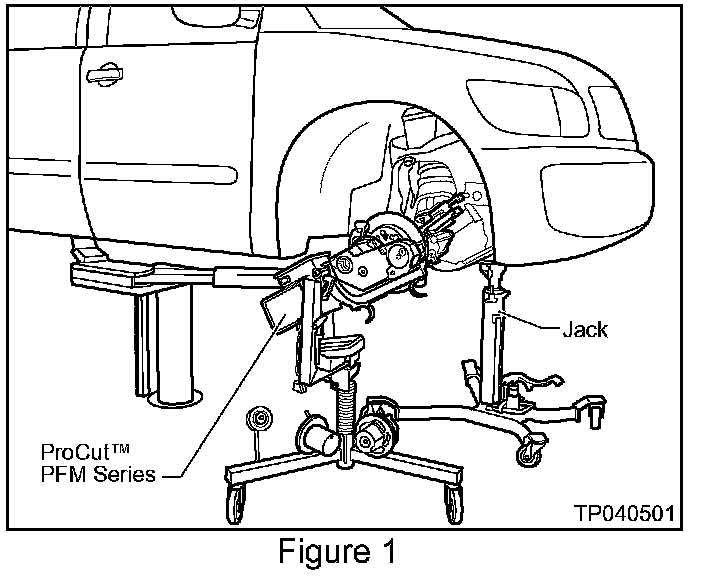 Jack

ProCut™
PFM Series

TP040501

Figure 1