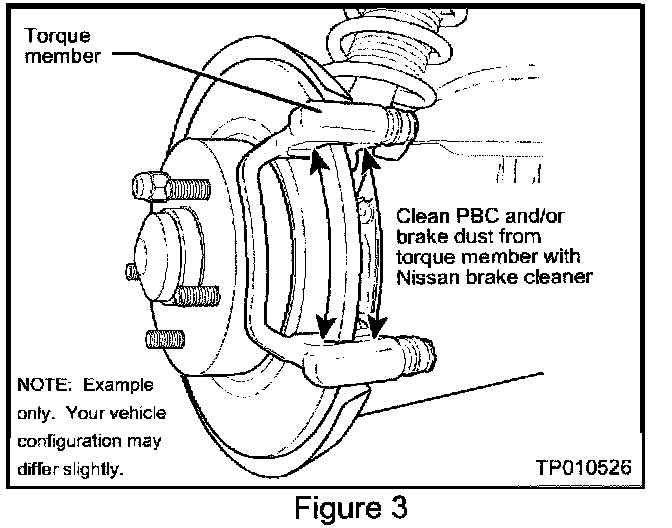 Torque member

Clean PBC and/or brake dust from torque member with Nissan brake cleaner

NOTE: Example only. Your vehicle configuration may differ slightly.

TP010526

Figure 3