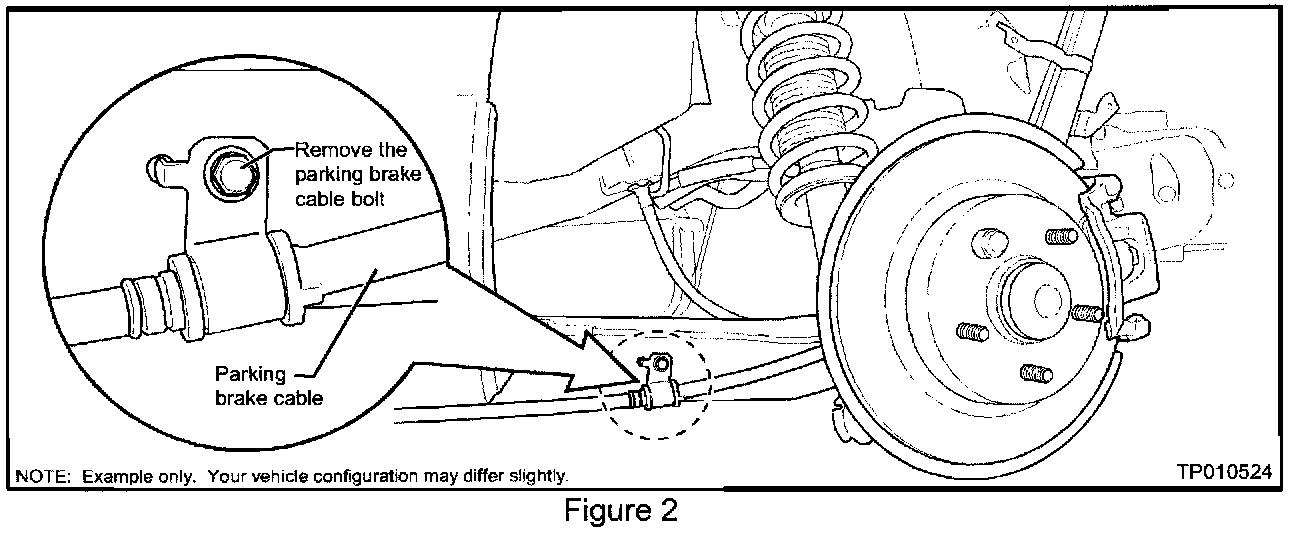 Remove the parking brake cable bolt

Parking brake cable

NOTE: Example only. Your vehicle configuration may differ slightly.

TP010524

Figure 2