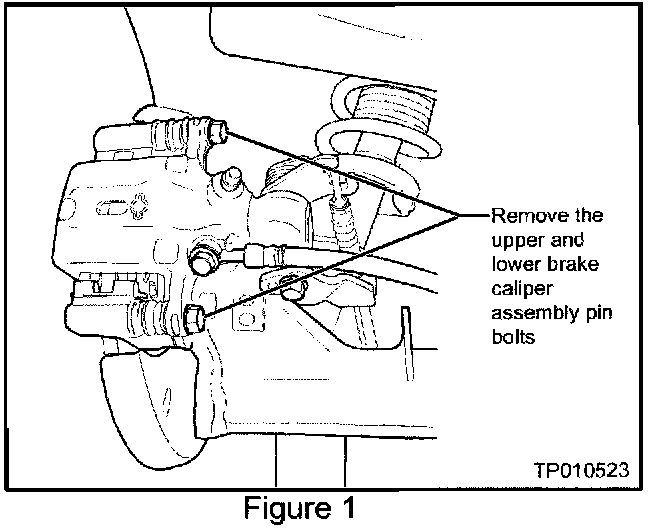 Remove the upper and lower brake caliper assembly pin bolts

TP010523

Figure 1