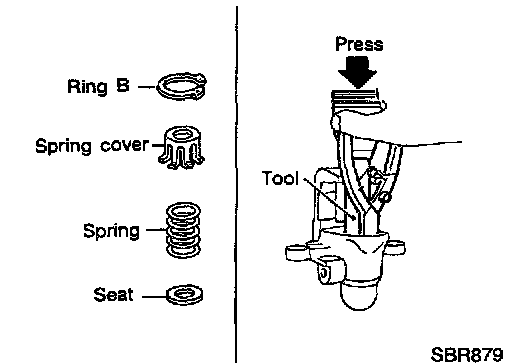 Ring B

Spring cover

Spring

Seat

Press

Tool

SBR879