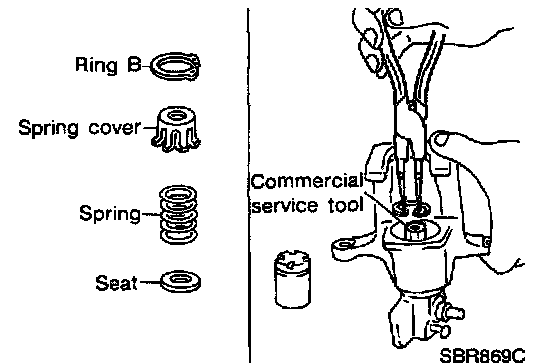 Ring B
Spring cover
Spring
Seat
Commercial service tool
SBR869C