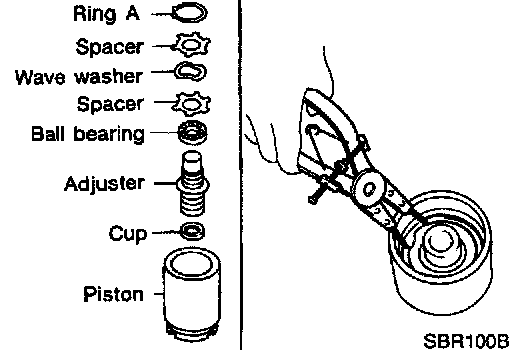 Ring A
Spacer
Wave washer
Spacer
Ball bearing
Adjuster
Cup
Piston

SBR100B