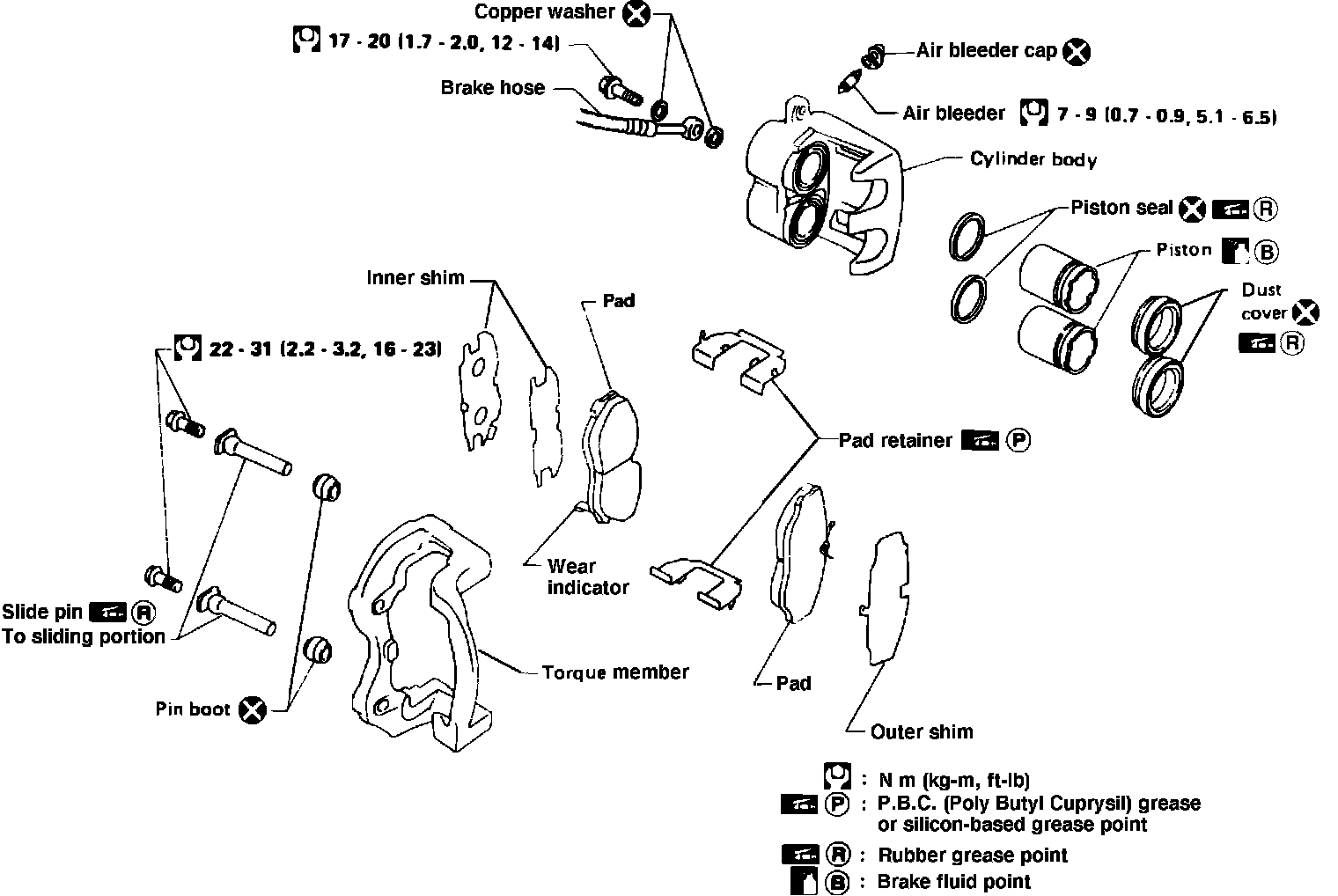 Copper washer
17 - 20 (1.7 - 2.0, 12 - 14)
Brake hose
Air bleeder cap
Air bleeder 7 - 9 (0.7 - 0.9, 5.1 - 6.5)
Cylinder body
Piston seal R
Piston B
Dust cover R
Inner shim
Pad
22 - 31 (2.2 - 3.2, 16 - 23)
Pad retainer P
Wear indicator
Slide pin R
To sliding portion
Torque member
Pin boot
Pad
Outer shim
: N m (kg-m, ft-lb)
P : P.B.C. (Poly Butyl Cuprysil) grease or silicon-based grease point
R : Rubber grease point
B : Brake fluid point