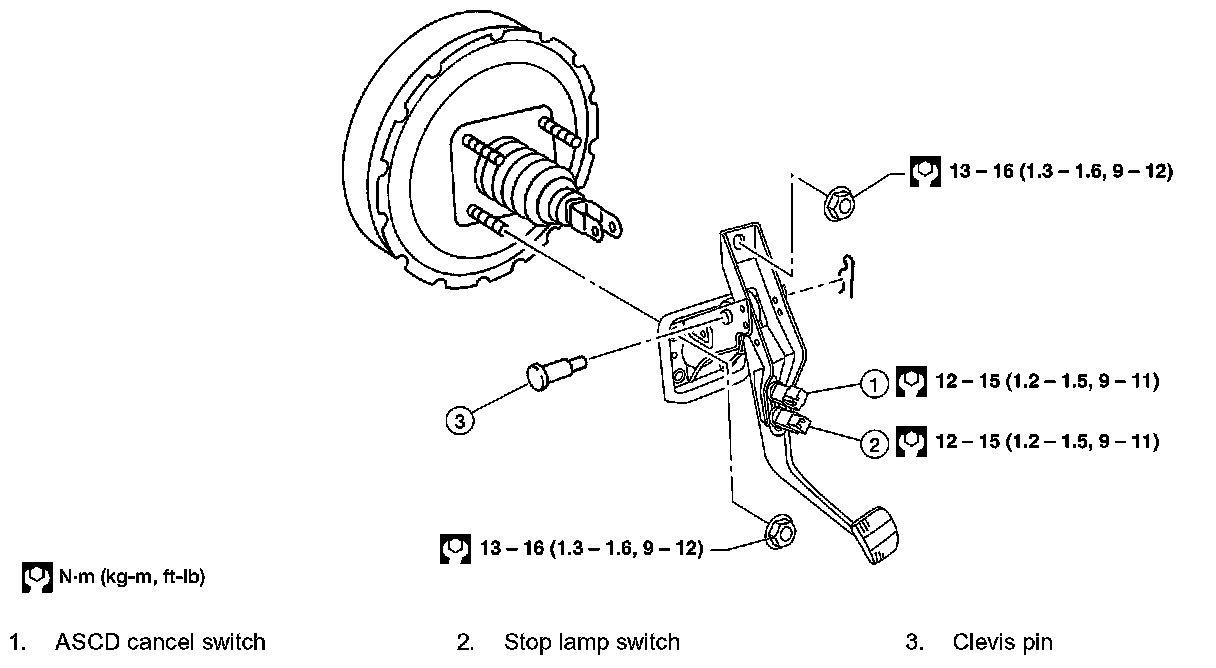 13 – 16 (1.3 – 1.6, 9 – 12)

1 12 – 15 (1.2 – 1.5, 9 – 11)

2 12 – 15 (1.2 – 1.5, 9 – 11)

3

13 – 16 (1.3 – 1.6, 9 – 12)

N·m (kg-m, ft-lb)

1. ASCD cancel switch
2. Stop lamp switch
3. Clevis pin