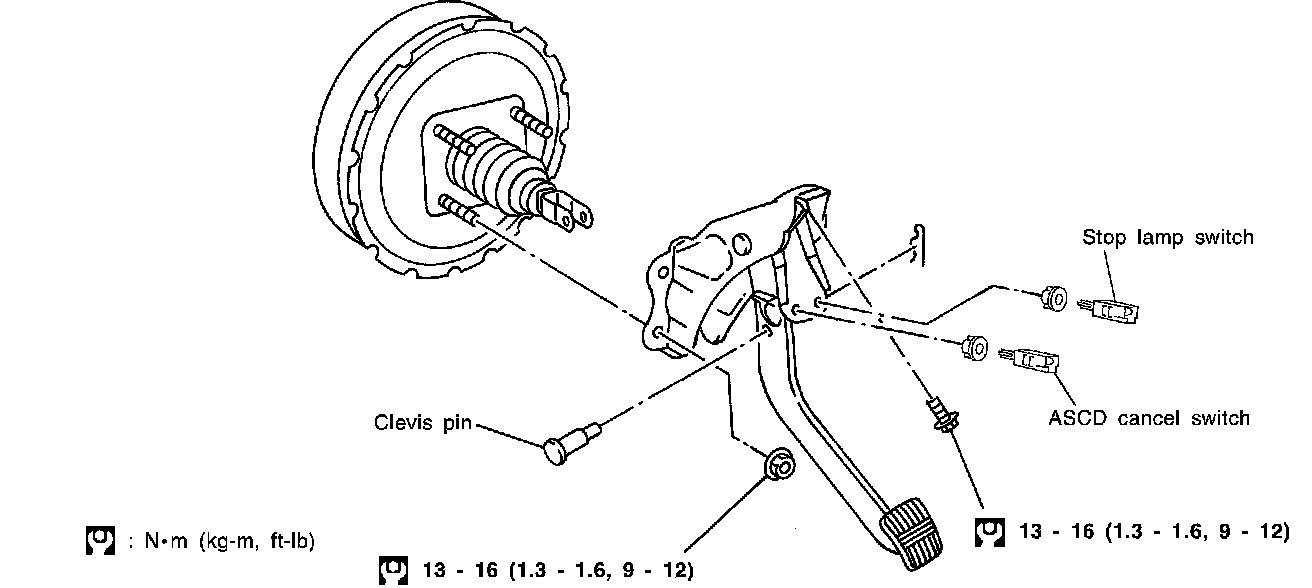 Stop lamp switch

ASCD cancel switch

Clevis pin

: N•m (kg-m, ft-lb)

13 - 16 (1.3 - 1.6, 9 - 12)

13 - 16 (1.3 - 1.6, 9 - 12)