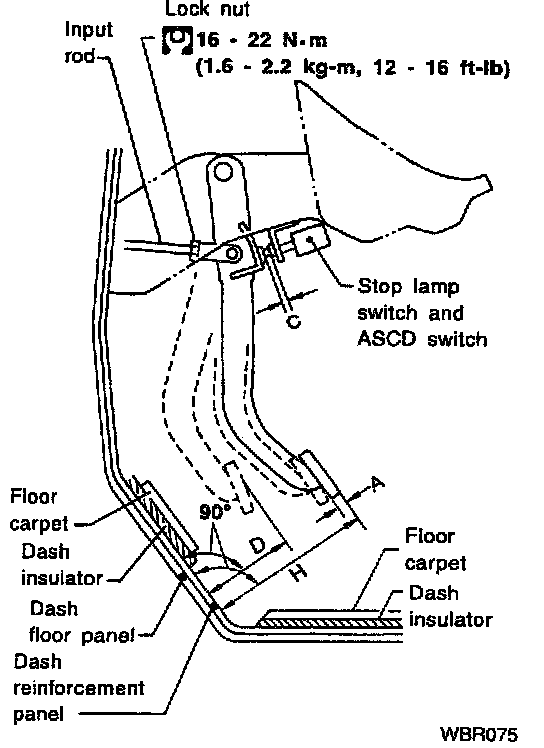 Lock nut
16 - 22 N·m
(1.6 - 2.2 kg-m, 12 - 16 ft-lb)

Input rod

Stop lamp switch and ASCD switch

C

A

90°

D

H

Floor carpet

Dash insulator

Dash floor panel

Dash reinforcement panel

Floor carpet

Dash insulator

WBR075