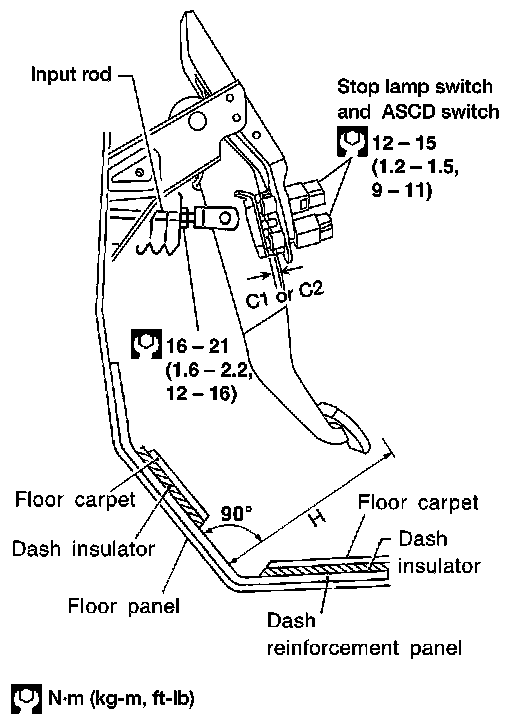 Input rod

Stop lamp switch and ASCD switch

12 – 15 (1.2 – 1.5, 9 – 11)

C1 or C2

16 – 21 (1.6 – 2.2, 12 – 16)

Floor carpet

Dash insulator

Floor panel

90°

H

Floor carpet

Dash insulator

Dash reinforcement panel

N·m (kg-m, ft-lb)