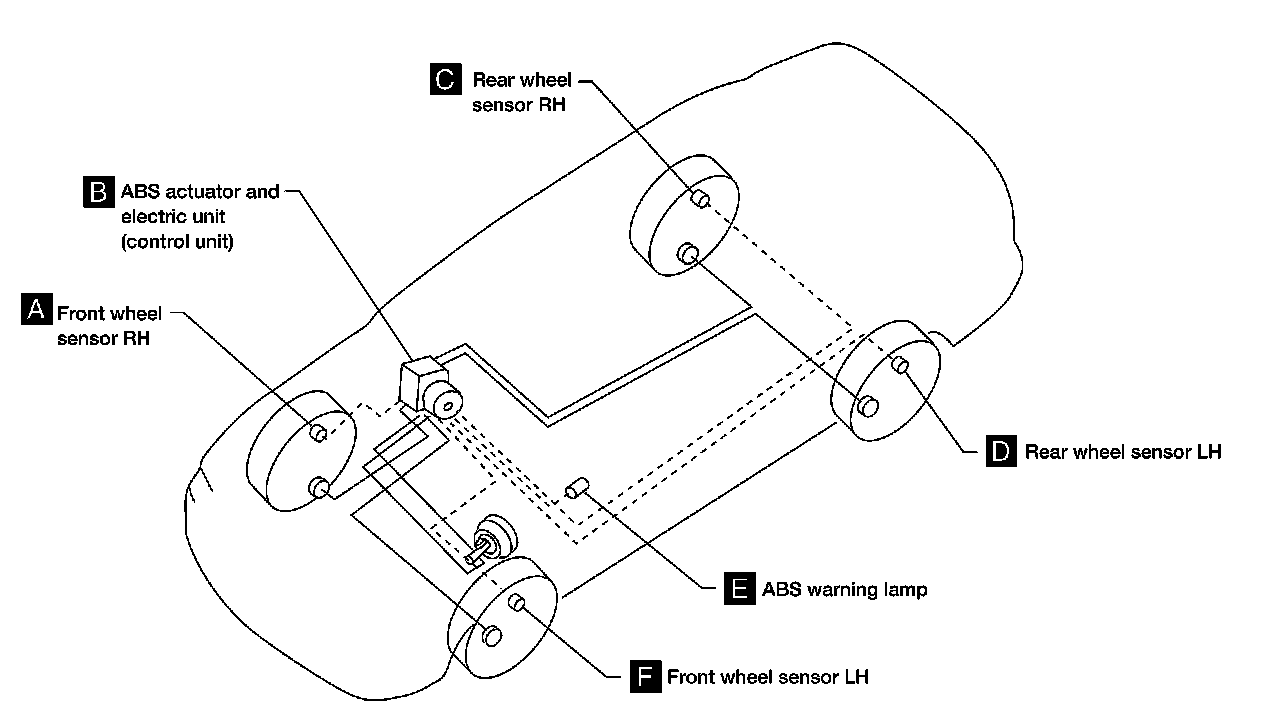 C Rear wheel sensor RH

B ABS actuator and electric unit (control unit)

A Front wheel sensor RH

D Rear wheel sensor LH

E ABS warning lamp

F Front wheel sensor LH