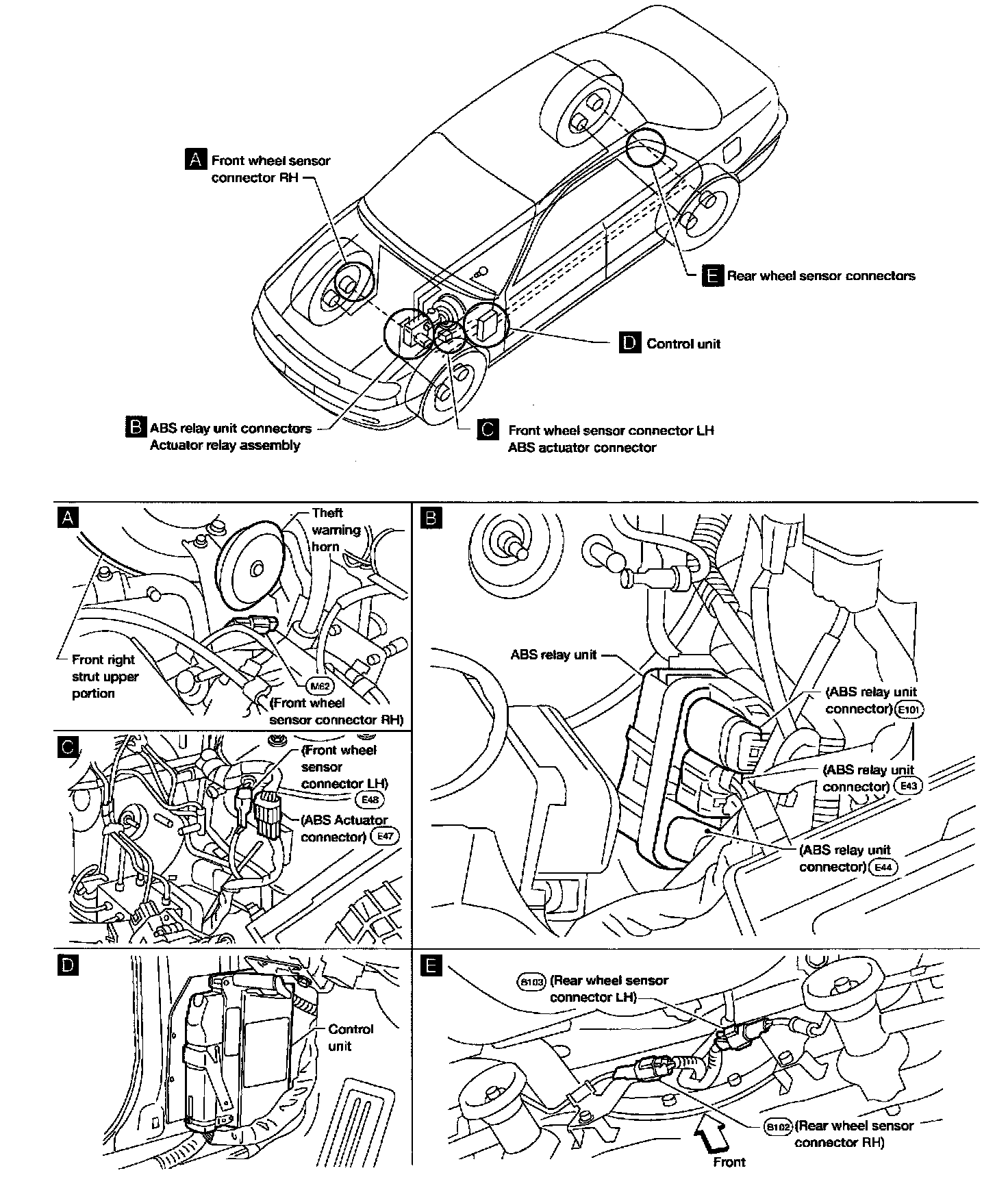 A Front wheel sensor connector RH

E Rear wheel sensor connectors

D Control unit

B ABS relay unit connectors
Actuator relay assembly

C Front wheel sensor connector LH
ABS actuator connector

A

Theft warning horn

Front right strut upper portion

M62 (Front wheel sensor connector RH)

B

ABS relay unit

(ABS relay unit connector) E101

(ABS relay unit connector) E43

(ABS relay unit connector) E44

C

(Front wheel sensor connector LH) E48

(ABS Actuator connector) E47

D

Control unit

E

B103 (Rear wheel sensor connector LH)

B102 (Rear wheel sensor connector RH)

Front