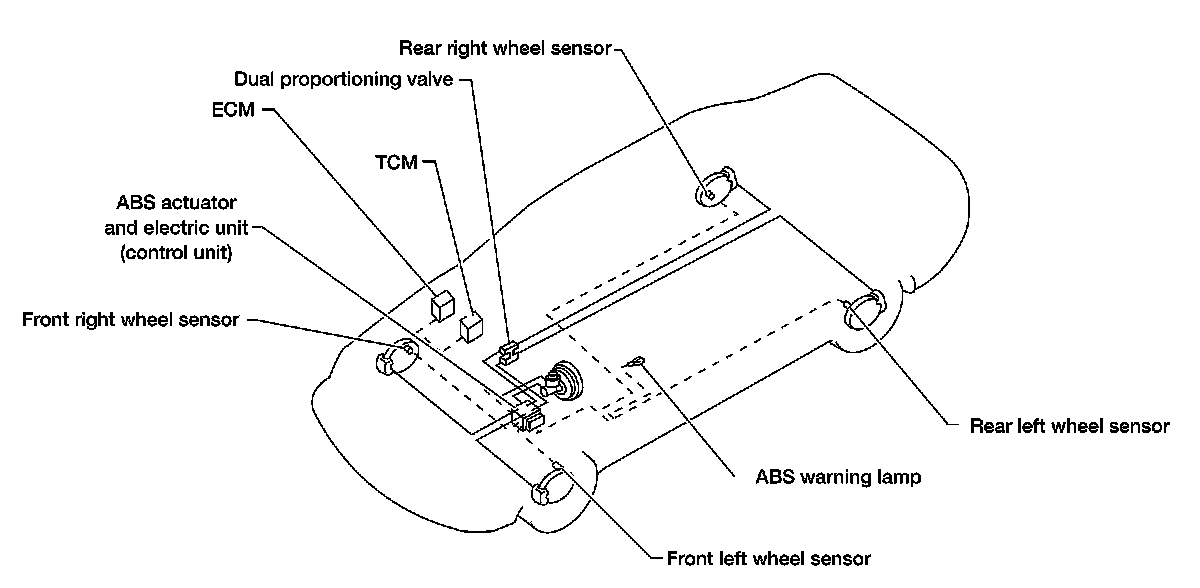 Rear right wheel sensor

Dual proportioning valve

ECM

TCM

ABS actuator and electric unit (control unit)

Front right wheel sensor

Rear left wheel sensor

ABS warning lamp

Front left wheel sensor