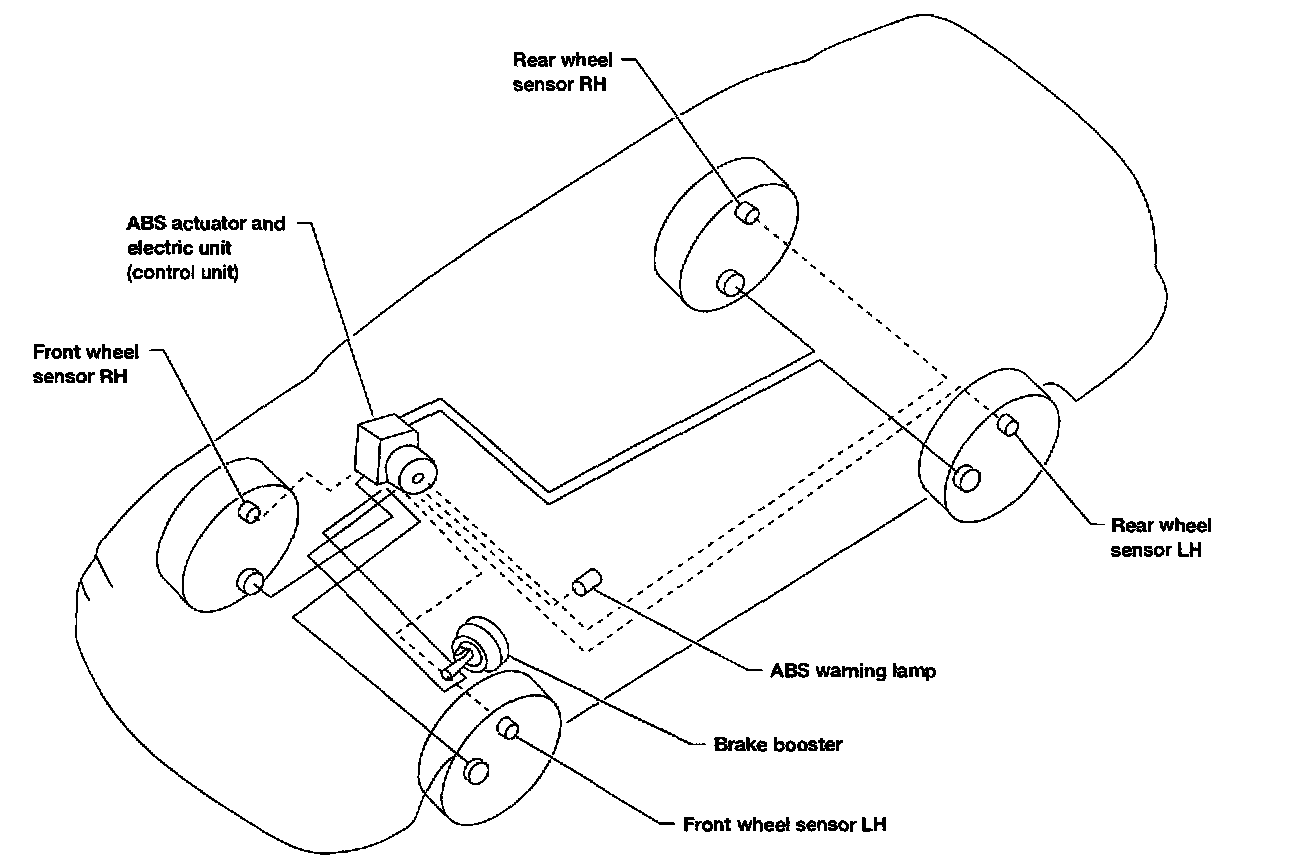 Rear wheel sensor RH

ABS actuator and electric unit (control unit)

Front wheel sensor RH

Rear wheel sensor LH

ABS warning lamp

Brake booster

Front wheel sensor LH