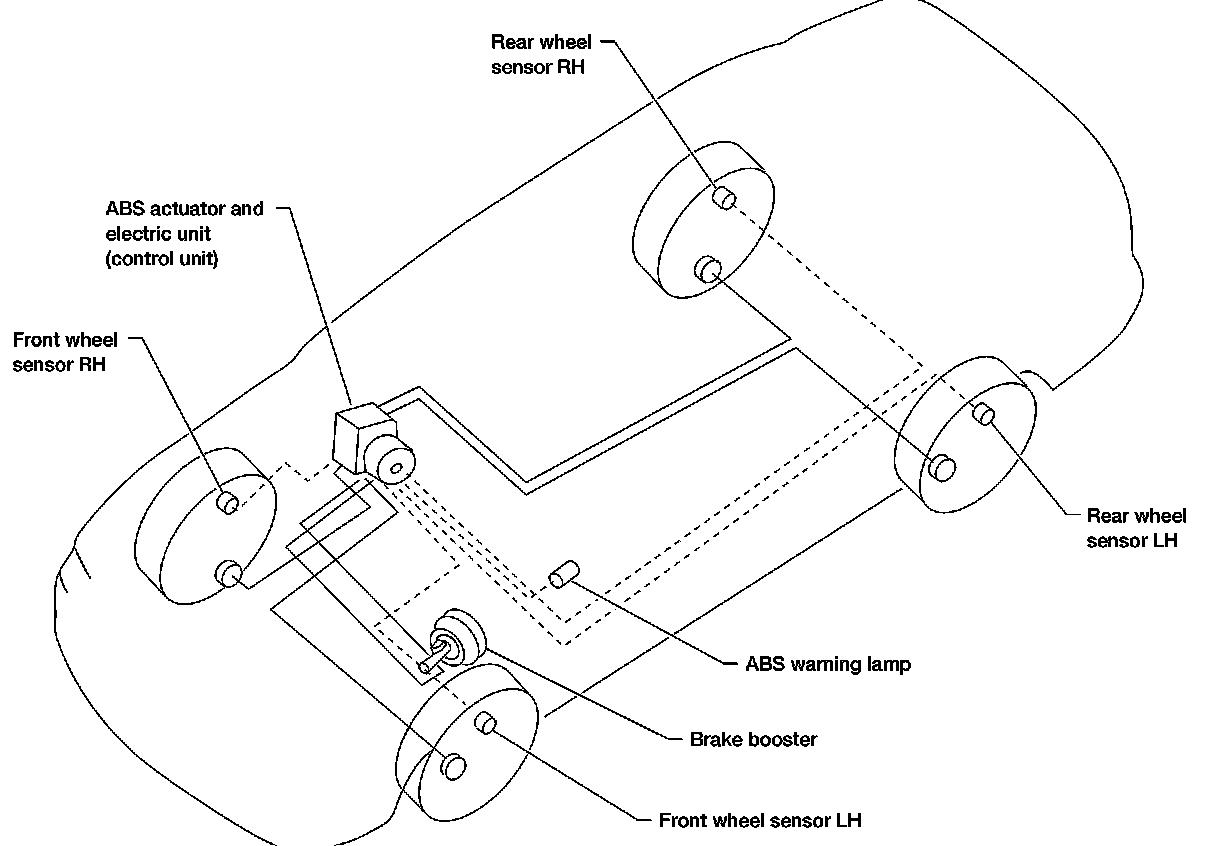 Rear wheel sensor RH

ABS actuator and electric unit (control unit)

Front wheel sensor RH

Rear wheel sensor LH

ABS warning lamp

Brake booster

Front wheel sensor LH