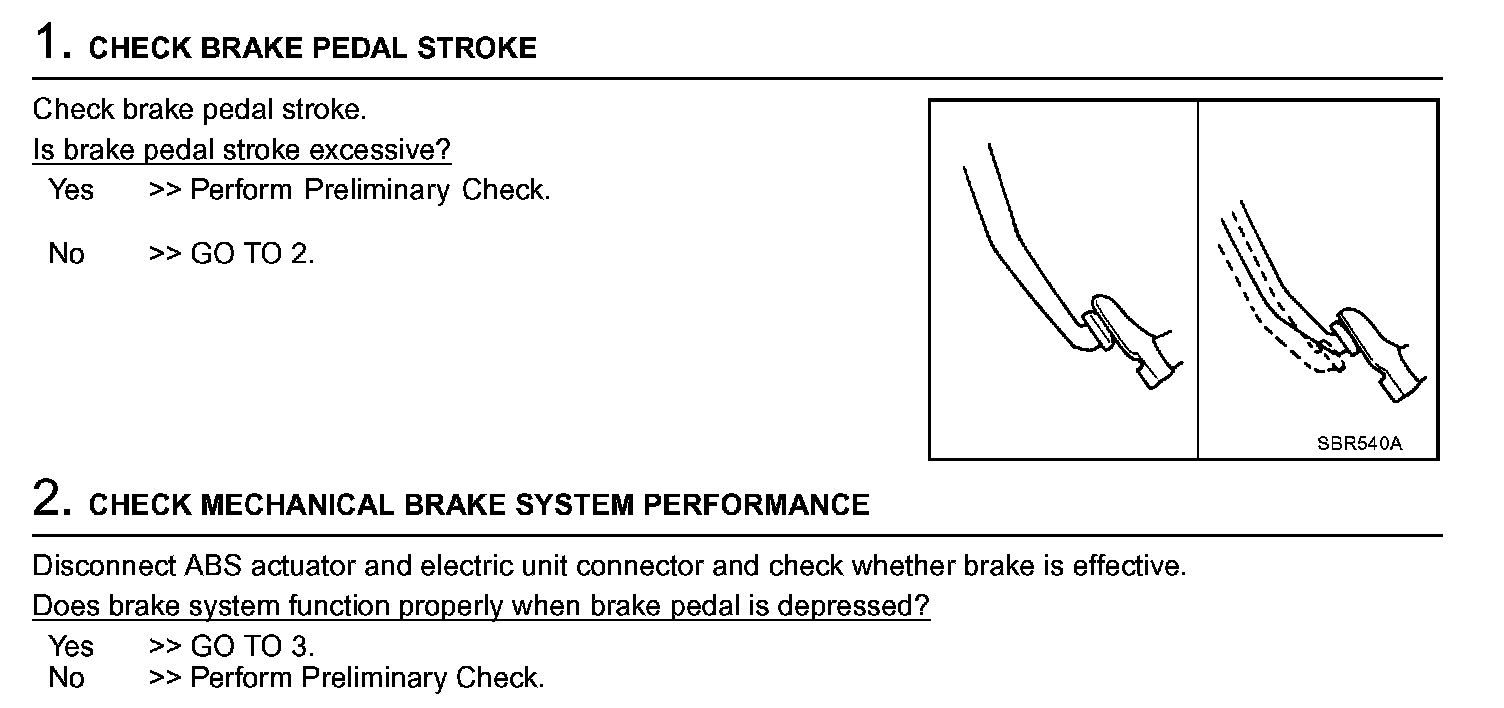 1. CHECK BRAKE PEDAL STROKE

Check brake pedal stroke.

Is brake pedal stroke excessive?

Yes >> Perform Preliminary Check.

No >> GO TO 2.

SBR540A

2. CHECK MECHANICAL BRAKE SYSTEM PERFORMANCE

Disconnect ABS actuator and electric unit connector and check whether brake is effective.

Does brake system function properly when brake pedal is depressed?

Yes >> GO TO 3.
No >> Perform Preliminary Check.