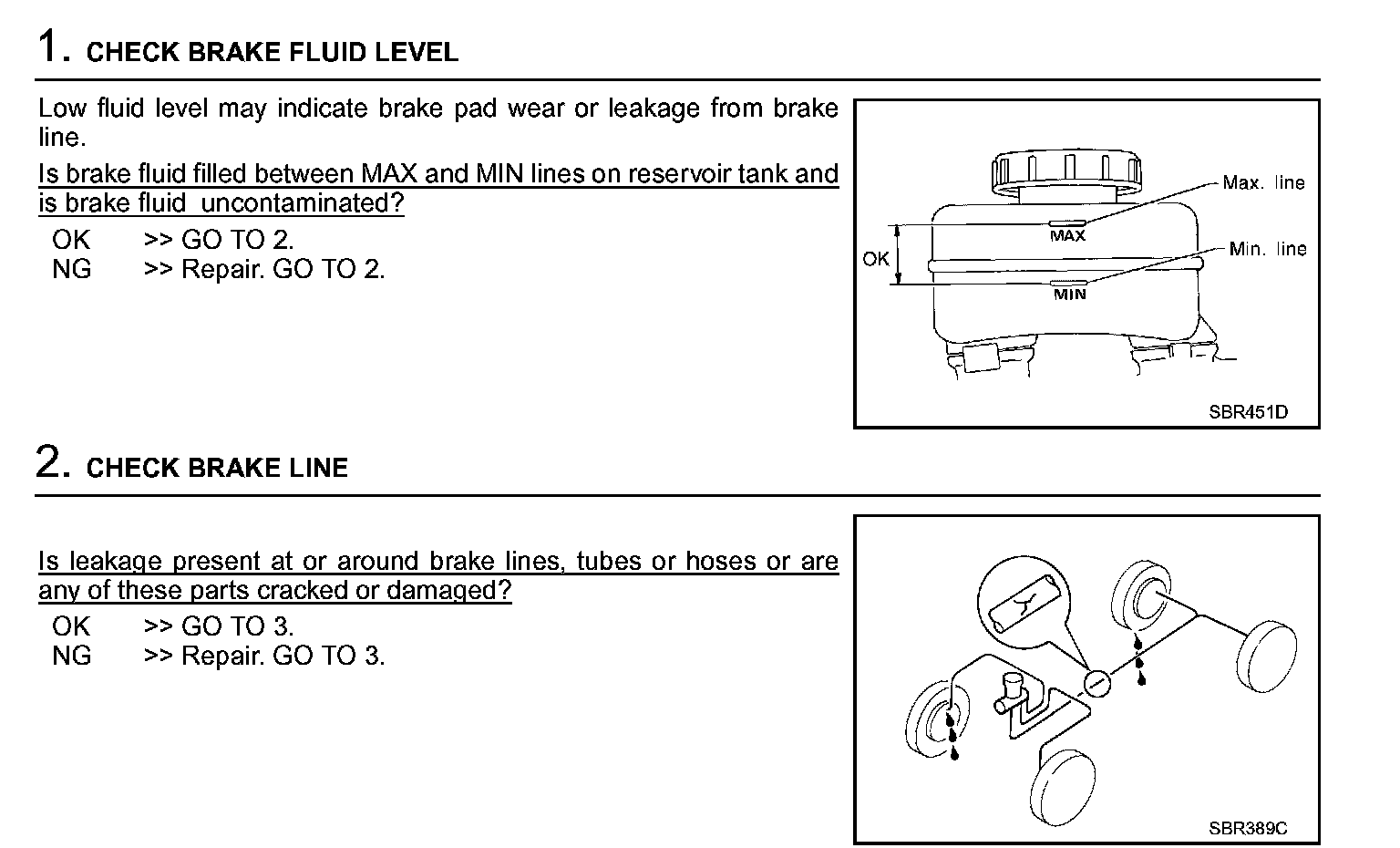 1. CHECK BRAKE FLUID LEVEL

Low fluid level may indicate brake pad wear or leakage from brake line.

Is brake fluid filled between MAX and MIN lines on reservoir tank and is brake fluid uncontaminated?

OK >> GO TO 2.
NG >> Repair. GO TO 2.

Max. line
MAX
OK
Min. line
MIN
SBR451D

2. CHECK BRAKE LINE

Is leakage present at or around brake lines, tubes or hoses or are any of these parts cracked or damaged?

OK >> GO TO 3.
NG >> Repair. GO TO 3.

SBR389C