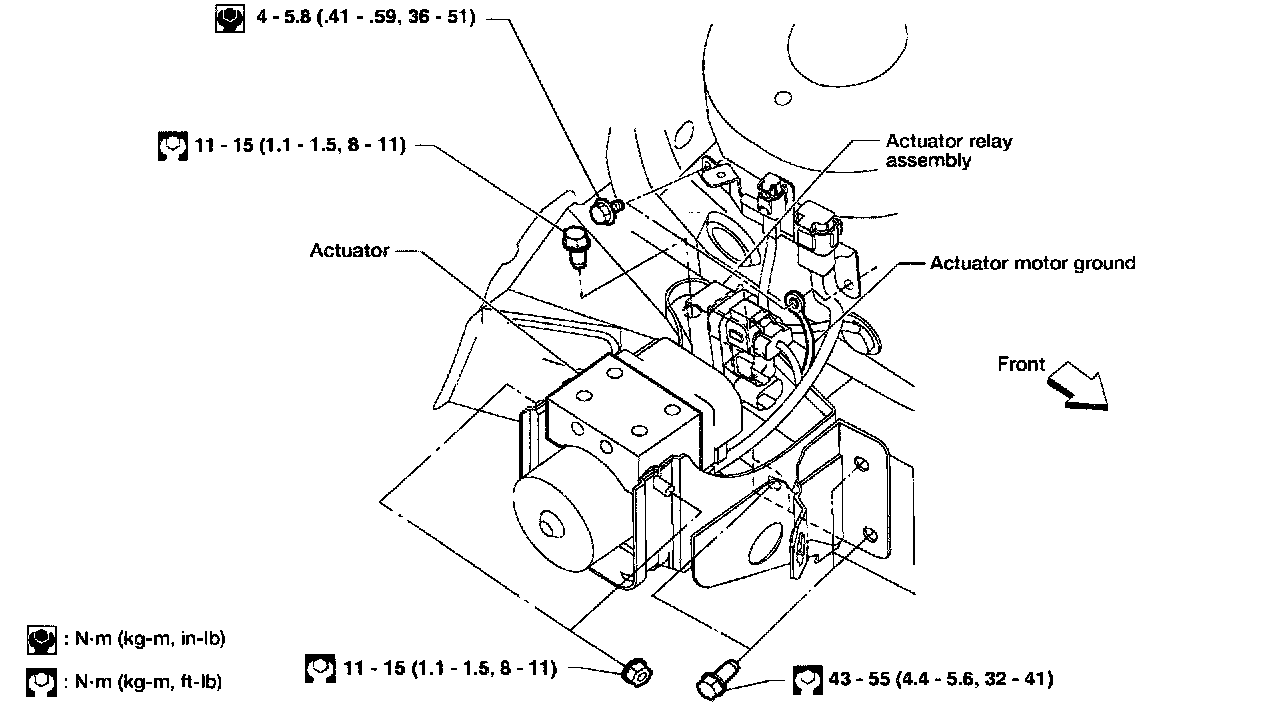 4 - 5.8 (.41 - .59, 36 - 51)

11 - 15 (1.1 - 1.5, 8 - 11)

Actuator relay assembly

Actuator

Actuator motor ground

Front

: N·m (kg-m, in-lb)

: N·m (kg-m, ft-lb)

11 - 15 (1.1 - 1.5, 8 - 11)

43 - 55 (4.4 - 5.6, 32 - 41)