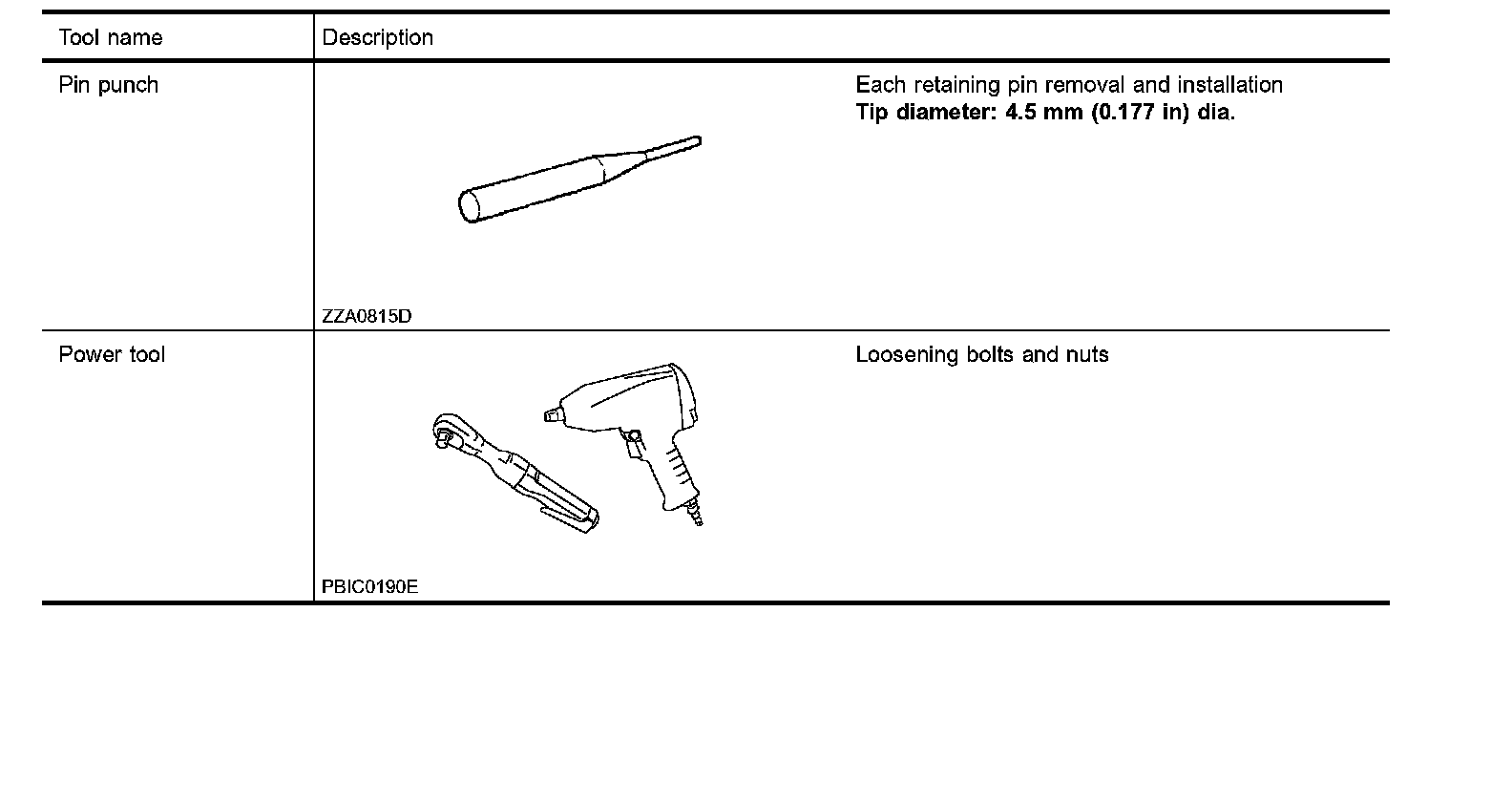 | Tool name | Description | |
|---|---|---|
| Pin punch | ZZA0815D | Each retaining pin removal and installation **Tip diameter: 4.5 mm (0.177 in) dia.** |
| Power tool | PBIC0190E | Loosening bolts and nuts |