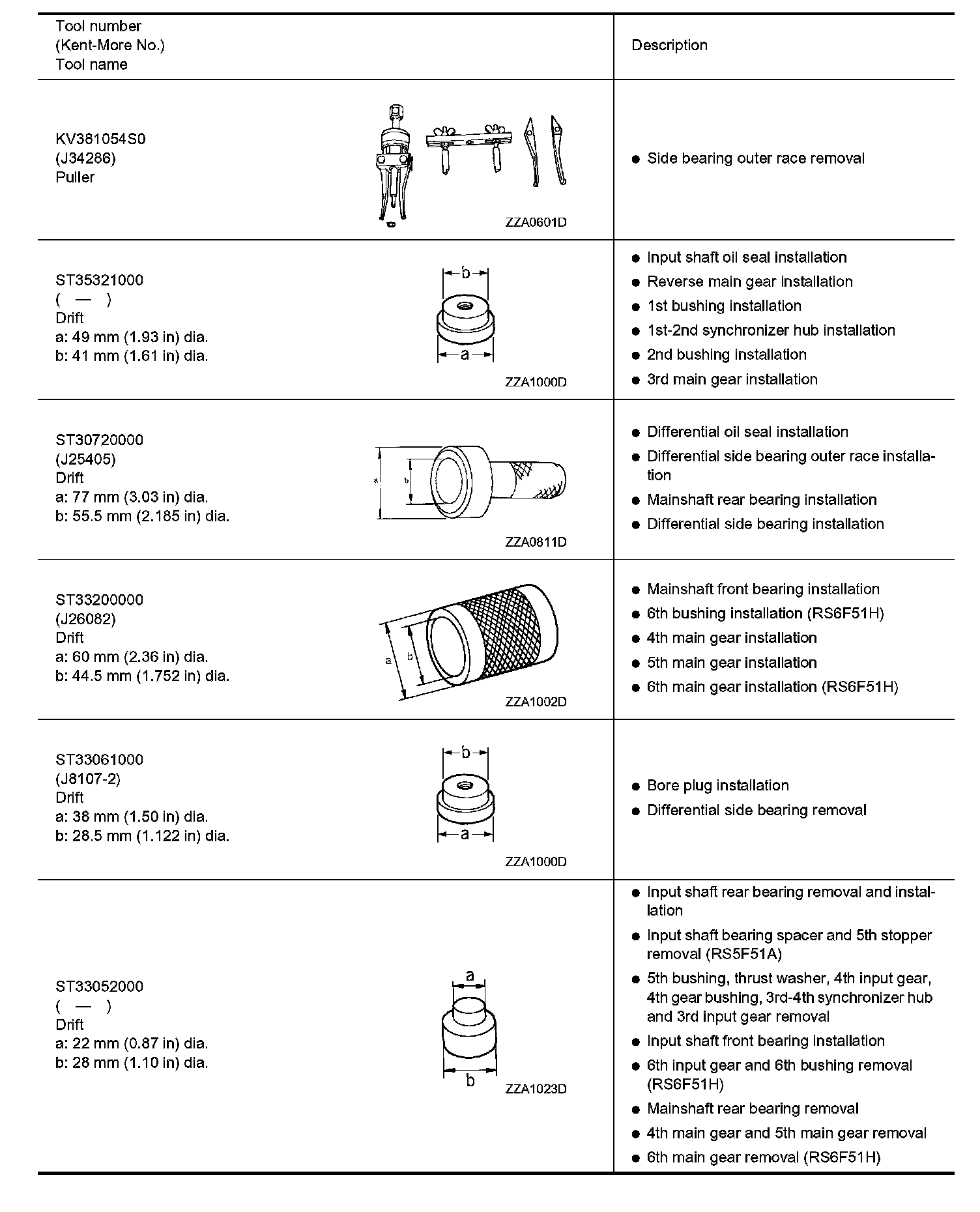 | Tool number (Kent-More No.) Tool name | | Description |
|---|---|---|
| KV381054S0 (J34286) Puller | ZZA0601D | ● Side bearing outer race removal |
| ST35321000 ( — ) Drift a: 49 mm (1.93 in) dia. b: 41 mm (1.61 in) dia. | b a ZZA1000D | ● Input shaft oil seal installation ● Reverse main gear installation ● 1st bushing installation ● 1st-2nd synchronizer hub installation ● 2nd bushing installation ● 3rd main gear installation |
| ST30720000 (J25405) Drift a: 77 mm (3.03 in) dia. b: 55.5 mm (2.185 in) dia. | a b ZZA0811D | ● Differential oil seal installation ● Differential side bearing outer race installation ● Mainshaft rear bearing installation ● Differential side bearing installation |
| ST33200000 (J26082) Drift a: 60 mm (2.36 in) dia. b: 44.5 mm (1.752 in) dia. | a b ZZA1002D | ● Mainshaft front bearing installation ● 6th bushing installation (RS6F51H) ● 4th main gear installation ● 5th main gear installation ● 6th main gear installation (RS6F51H) |
| ST33061000 (J8107-2) Drift a: 38 mm (1.50 in) dia. b: 28.5 mm (1.122 in) dia. | b a ZZA1000D | ● Bore plug installation ● Differential side bearing removal |
| ST33052000 ( — ) Drift a: 22 mm (0.87 in) dia. b: 28 mm (1.10 in) dia. | a b ZZA1023D | ● Input shaft rear bearing removal and installation ● Input shaft bearing spacer and 5th stopper removal (RS5F51A) ● 5th bushing, thrust washer, 4th input gear, 4th gear bushing, 3rd-4th synchronizer hub and 3rd input gear removal ● Input shaft front bearing installation ● 6th input gear and 6th bushing removal (RS6F51H) ● Mainshaft rear bearing removal ● 4th main gear and 5th main gear removal ● 6th main gear removal (RS6F51H) |