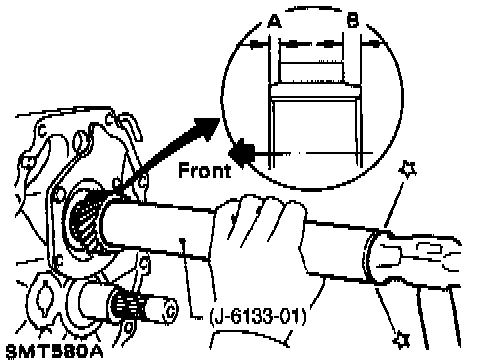 A
B
Front
(J-6133-01)
SMT580A