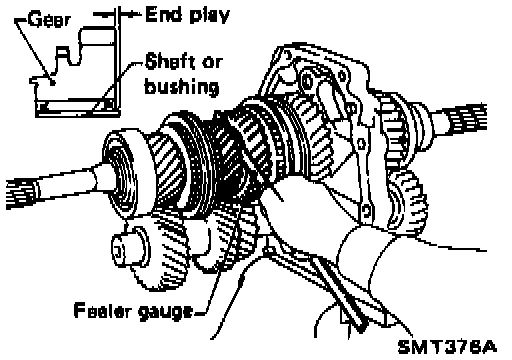 Gear
End play
Shaft or bushing
Feeler gauge
SMT376A