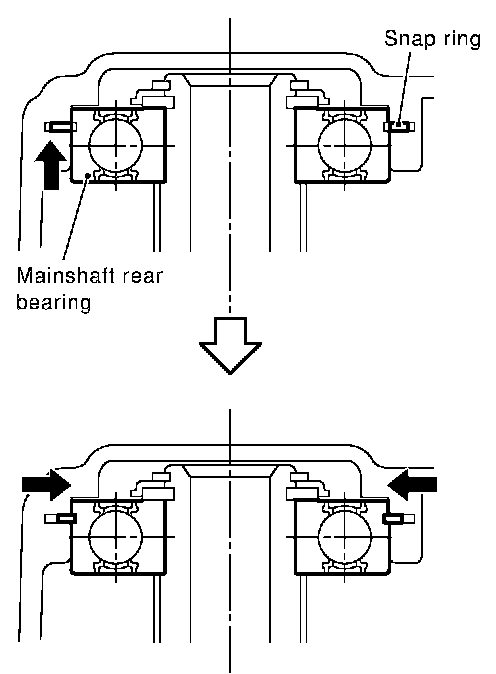 Snap ring

Mainshaft rear bearing