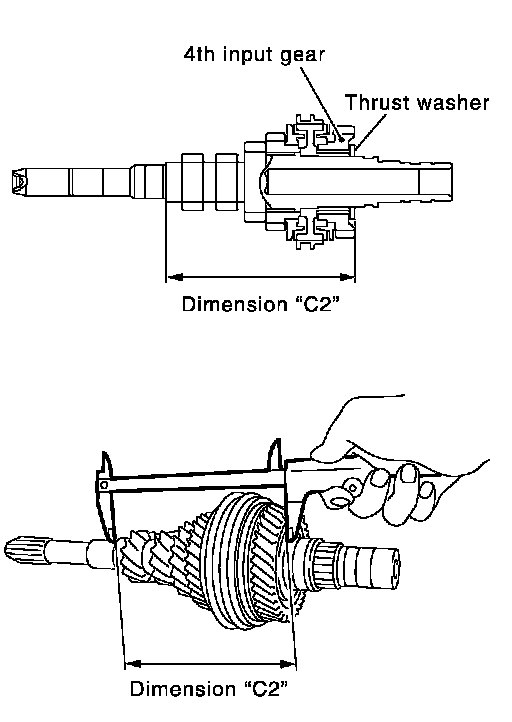 4th input gear

Thrust washer

Dimension “C2”

Dimension “C2”