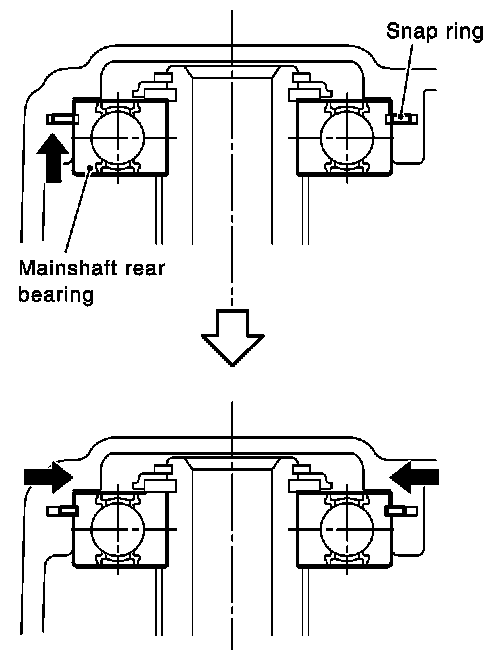 Snap ring

Mainshaft rear bearing