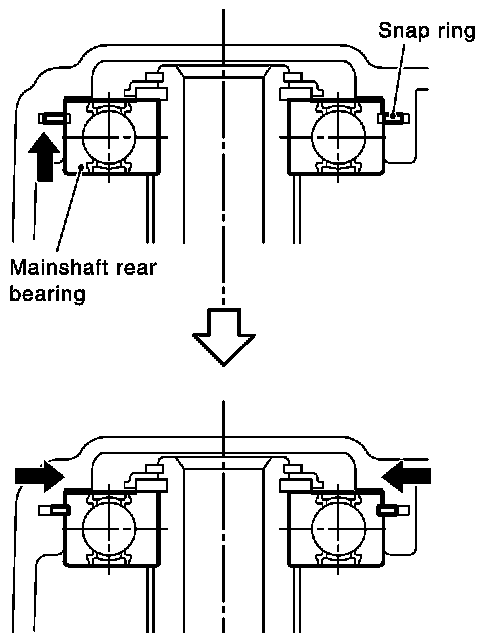 Snap ring

Mainshaft rear bearing