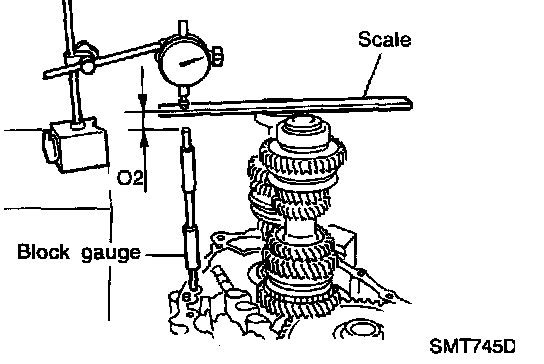 Scale

O2

Block gauge

SMT745D