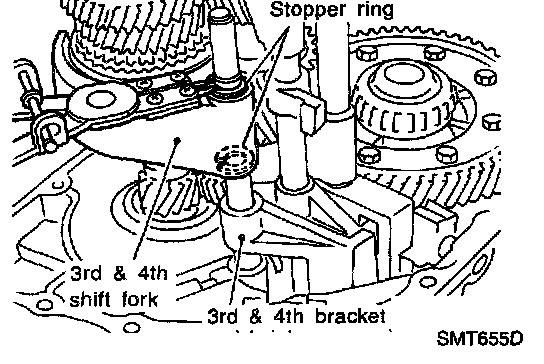 Stopper ring

3rd & 4th shift fork

3rd & 4th bracket

SMT655D