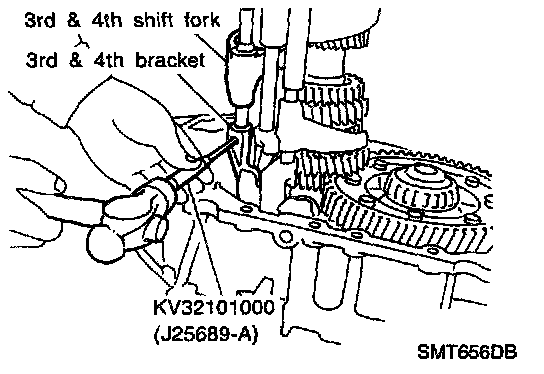 3rd & 4th shift fork
3rd & 4th bracket

KV32101000
(J25689-A)

SMT656DB