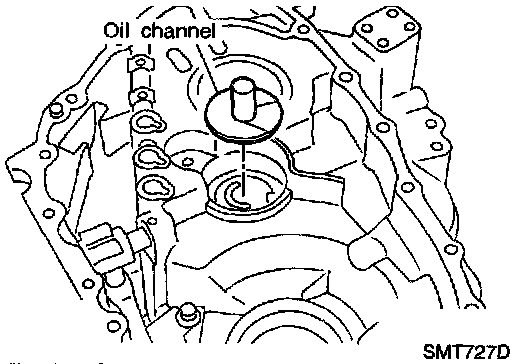 Oil channel

SMT727D