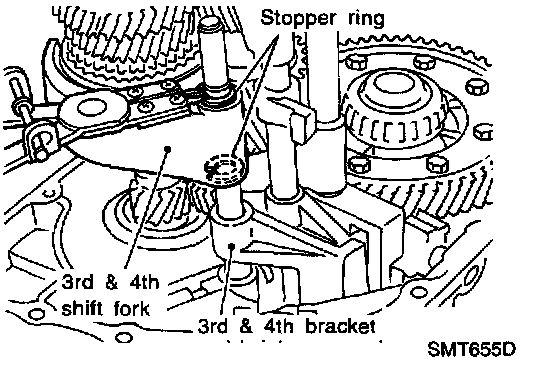 Stopper ring

3rd & 4th shift fork

3rd & 4th bracket

SMT655D