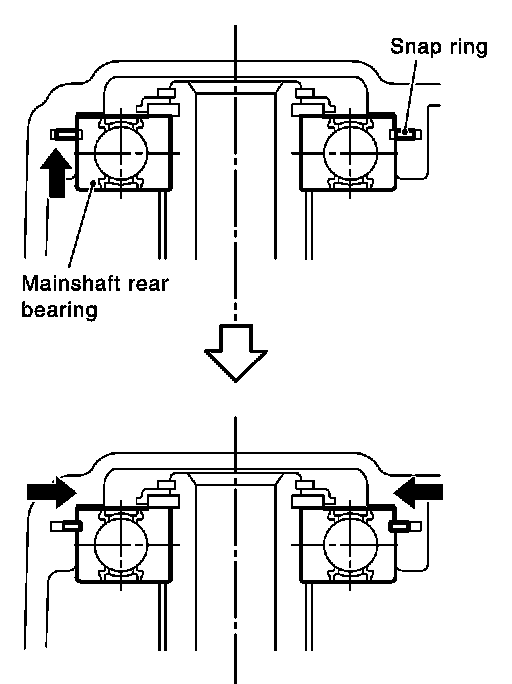 Snap ring

Mainshaft rear bearing