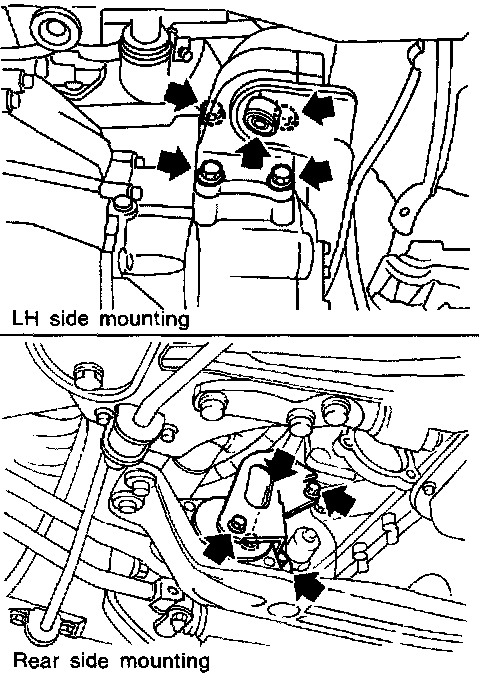 LH side mounting

Rear side mounting