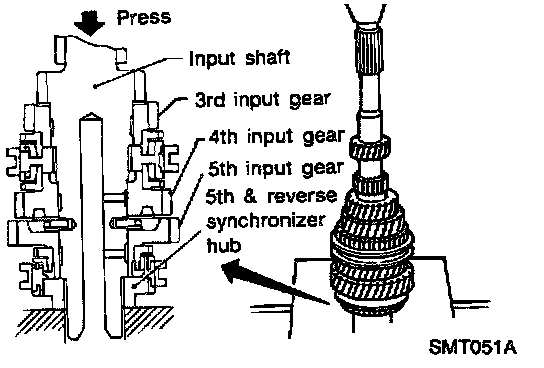 Press
Input shaft
3rd input gear
4th input gear
5th input gear
5th & reverse synchronizer hub
SMT051A