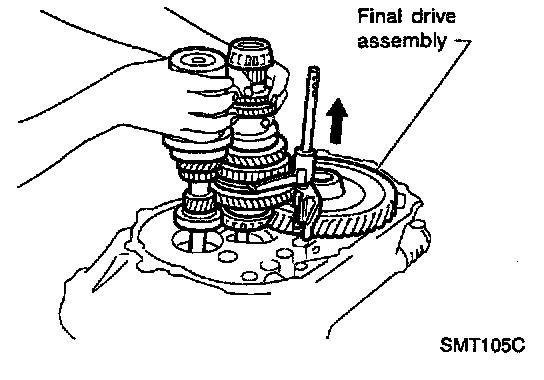 Final drive assembly

SMT105C