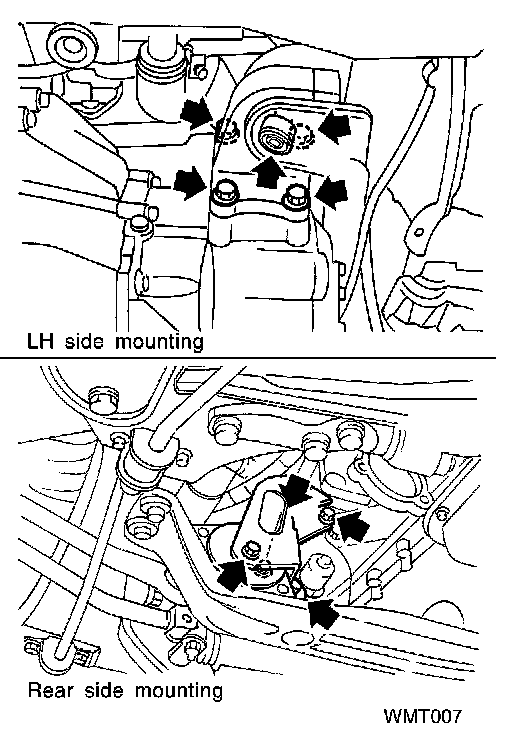 LH side mounting

Rear side mounting

WMT007