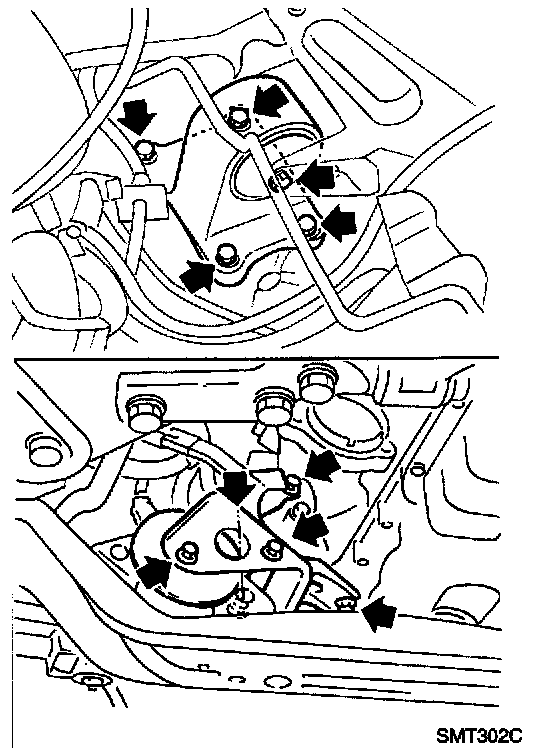 SMT302C