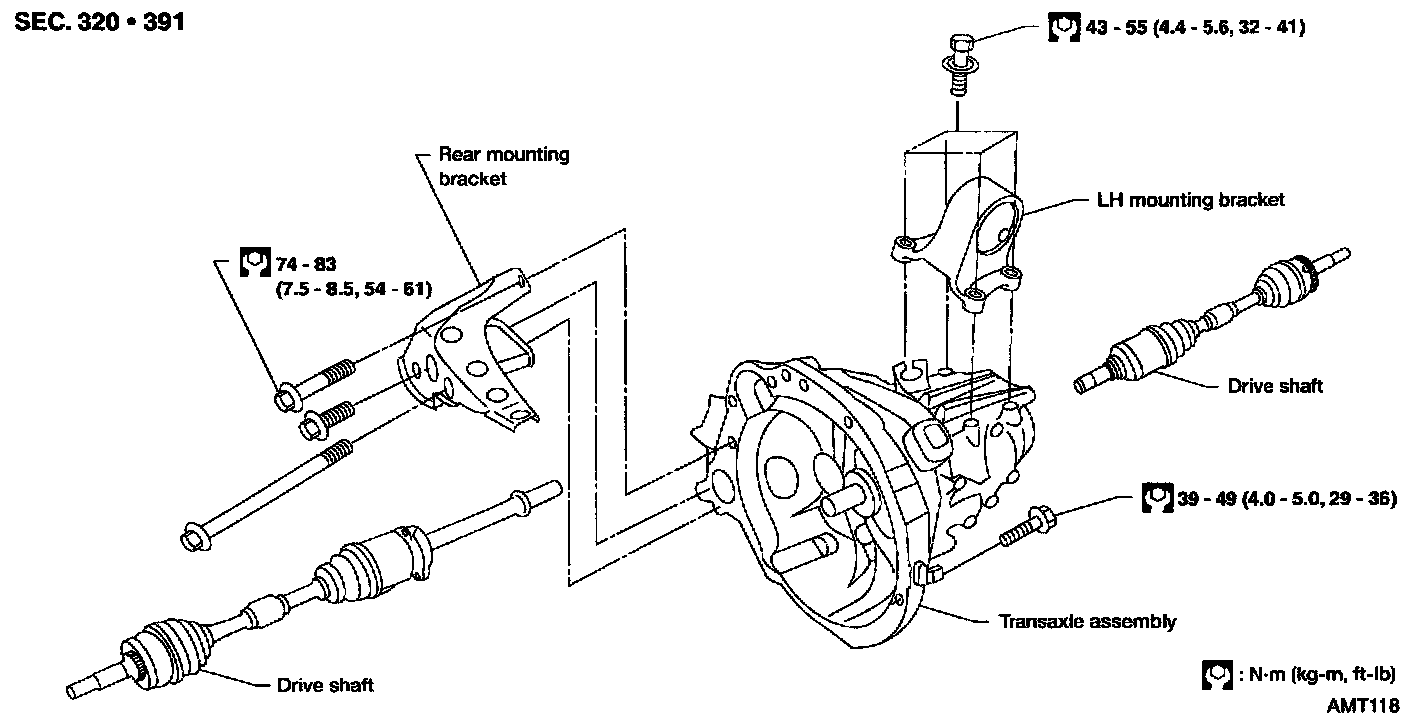 SEC. 320 • 391

43 - 55 (4.4 - 5.6, 32 - 41)

Rear mounting bracket

LH mounting bracket

74 - 83
(7.5 - 8.5, 54 - 61)

Drive shaft

39 - 49 (4.0 - 5.0, 29 - 36)

Transaxle assembly

Drive shaft

: N·m (kg-m, ft-lb)

AMT118