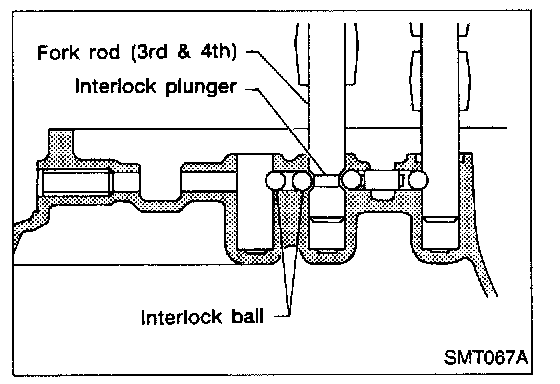 Fork rod (3rd & 4th)

Interlock plunger

Interlock ball

SMT067A