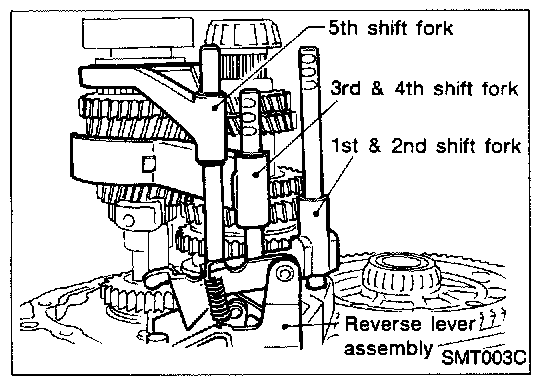 5th shift fork

3rd & 4th shift fork

1st & 2nd shift fork

Reverse lever assembly

SMT003C