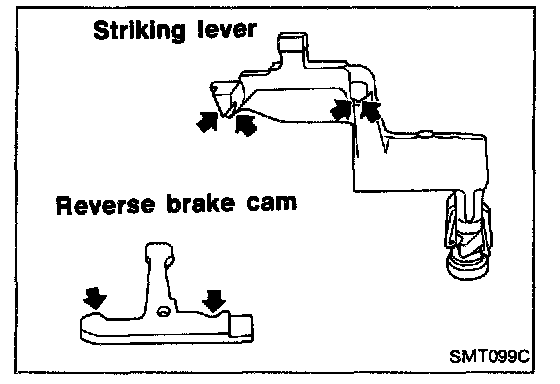 Striking lever

Reverse brake cam

SMT099C