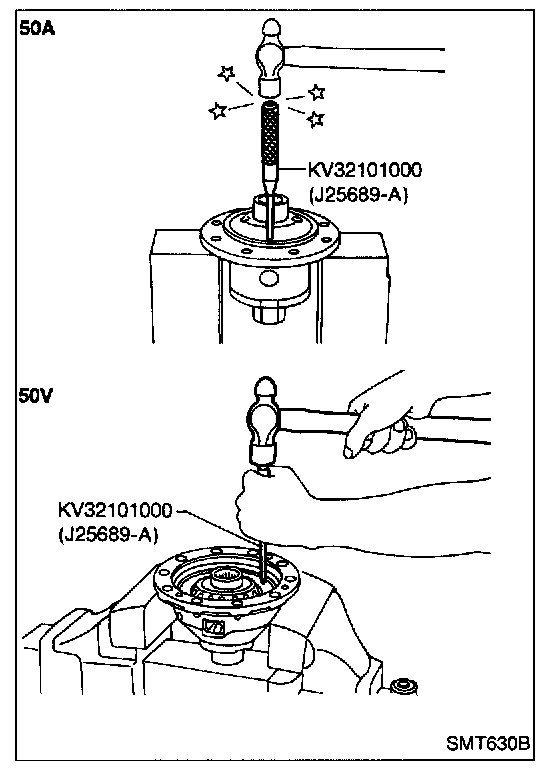 50A

KV32101000
(J25689-A)

50V

KV32101000
(J25689-A)

SMT630B