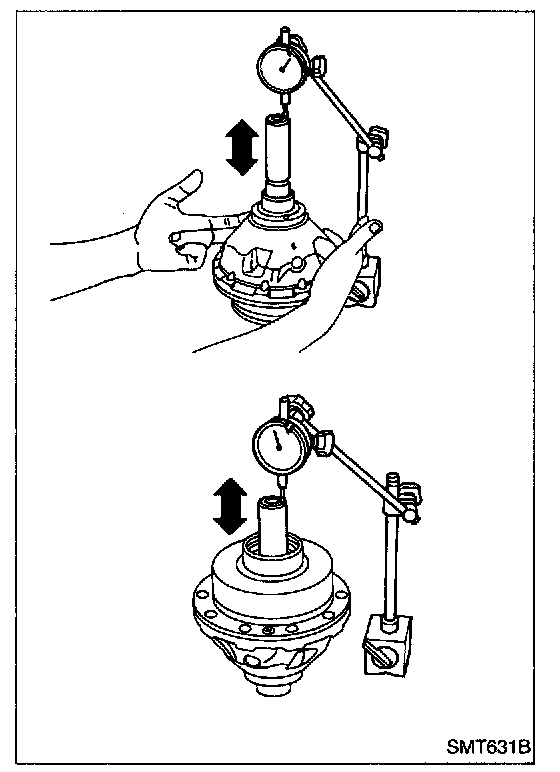 SMT631B