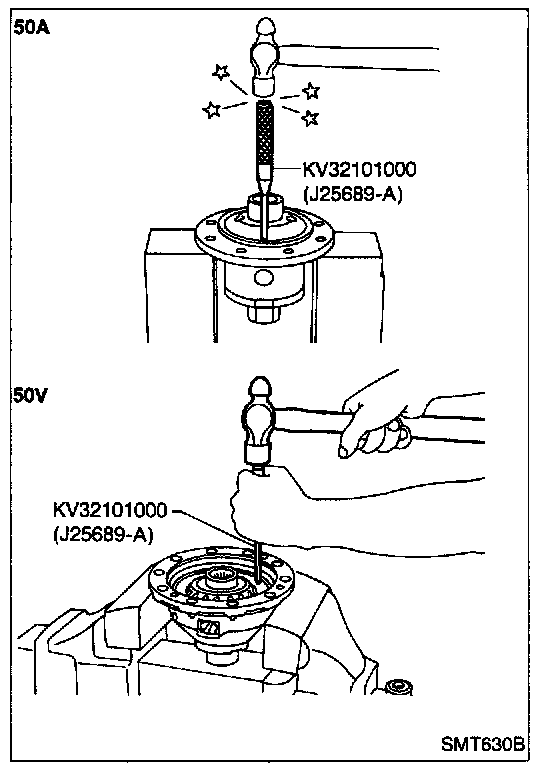 50A

KV32101000
(J25689-A)

50V

KV32101000
(J25689-A)

SMT630B