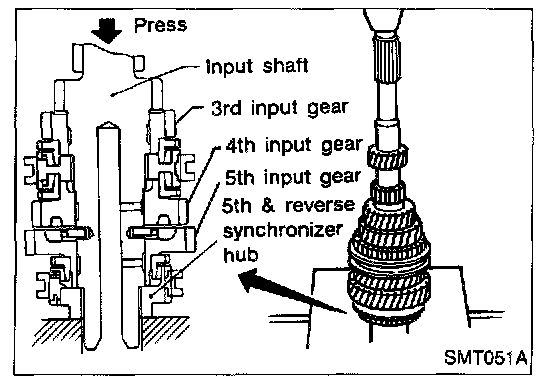 Press
Input shaft
3rd input gear
4th input gear
5th input gear
5th & reverse synchronizer hub
SMT051A