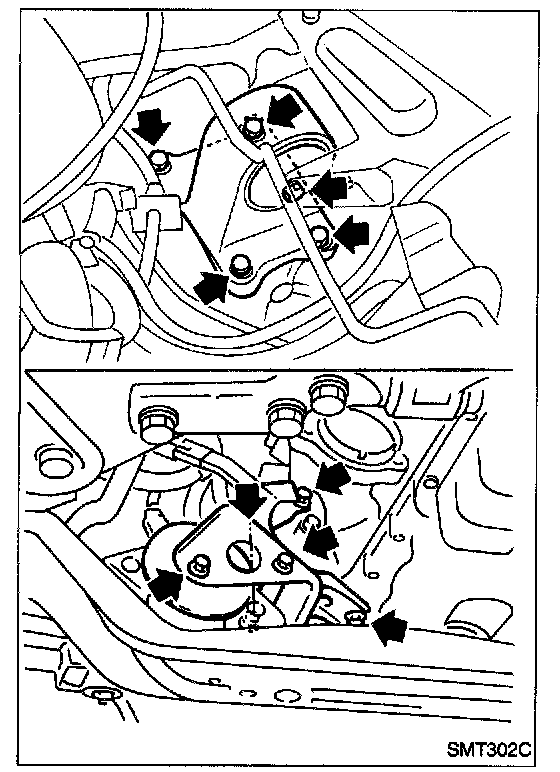 SMT302C