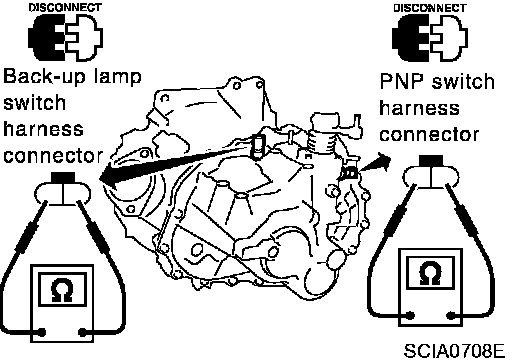 DISCONNECT

Back-up lamp switch harness connector

$\Omega$

DISCONNECT

PNP switch harness connector

$\Omega$

SCIA0708E